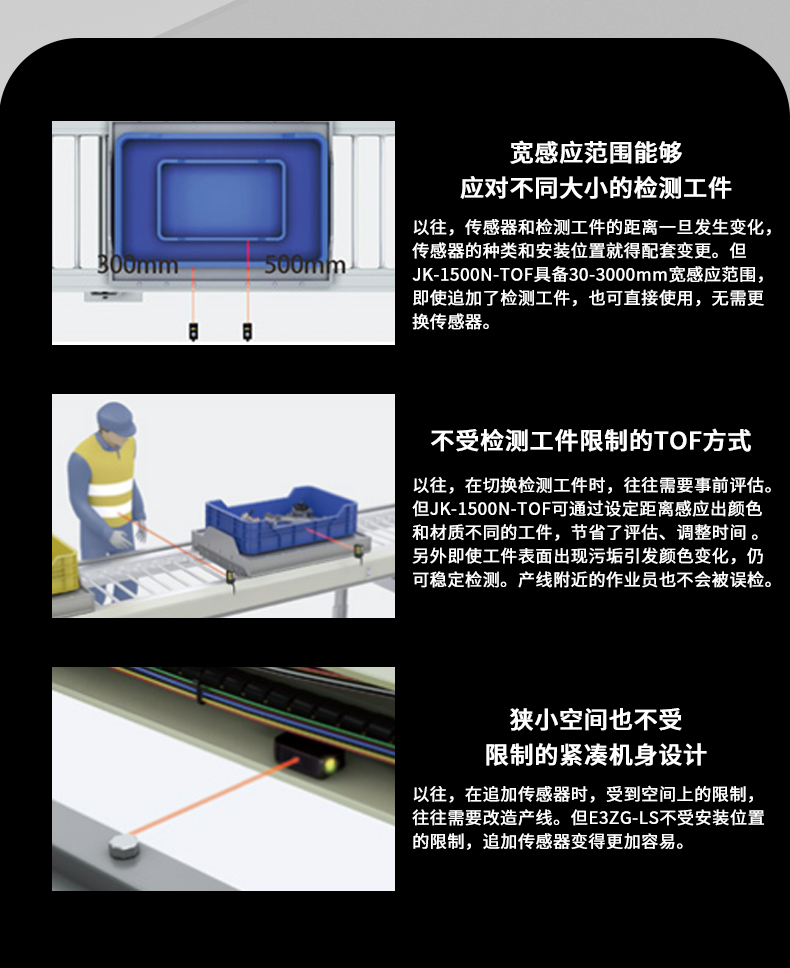 300mm

500mm

宽感应范围能够
应对不同大小的检测工件

以往，传感器和检测工件的距离一旦发生变化，传感器的种类和安装位置就得配套变更。但JK-1500N-TOF具备30-3000mm宽感应范围，即使追加了检测工件，也可直接使用，无需更换传感器。

不受检测工件限制的TOF方式

以往，在切换检测工件时，往往需要事前评估。但JK-1500N-TOF可通过设定距离感应出颜色和材质不同的工件，节省了评估、调整时间 。另外即使工件表面出现污垢引发颜色变化，仍可稳定检测。产线附近的作业员也不会被误检。

狭小空间也不受
限制的紧凑机身设计

以往，在追加传感器时，受到空间上的限制，往往需要改造产线。但E3ZG-LS不受安装位置的限制，追加传感器变得更加容易。